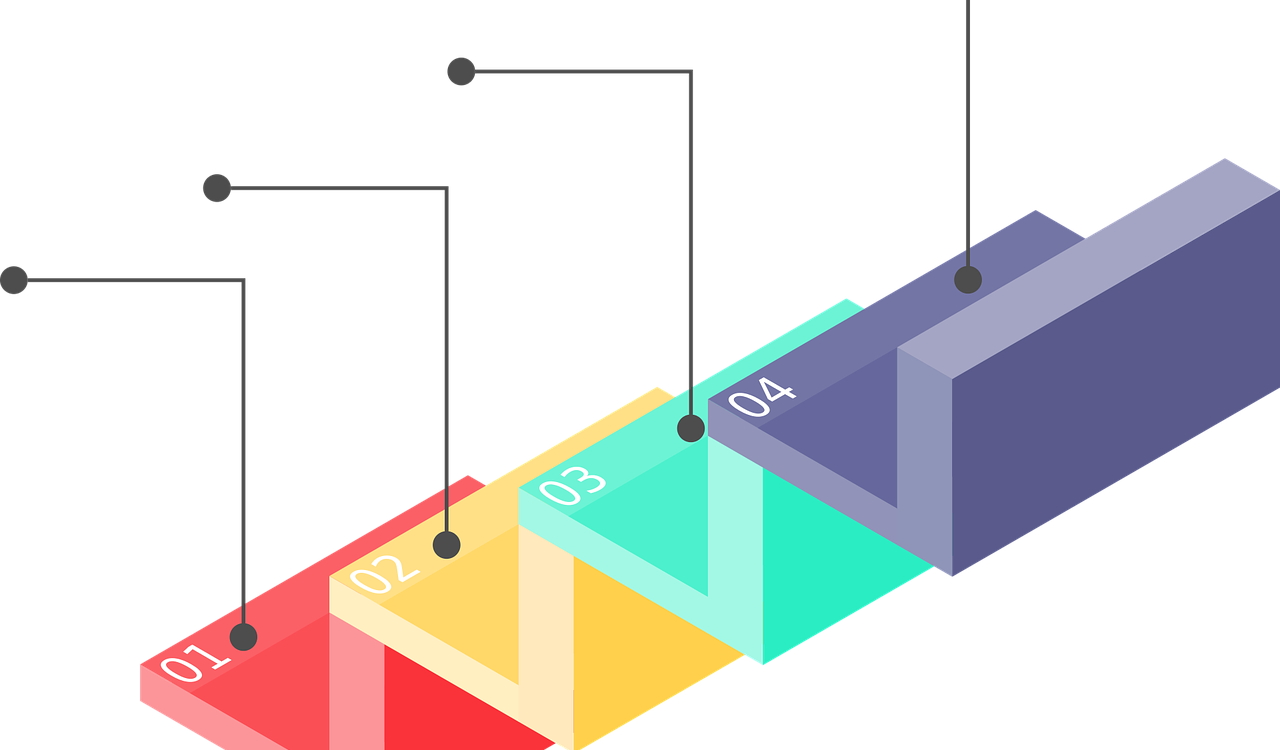 01
02
03
04